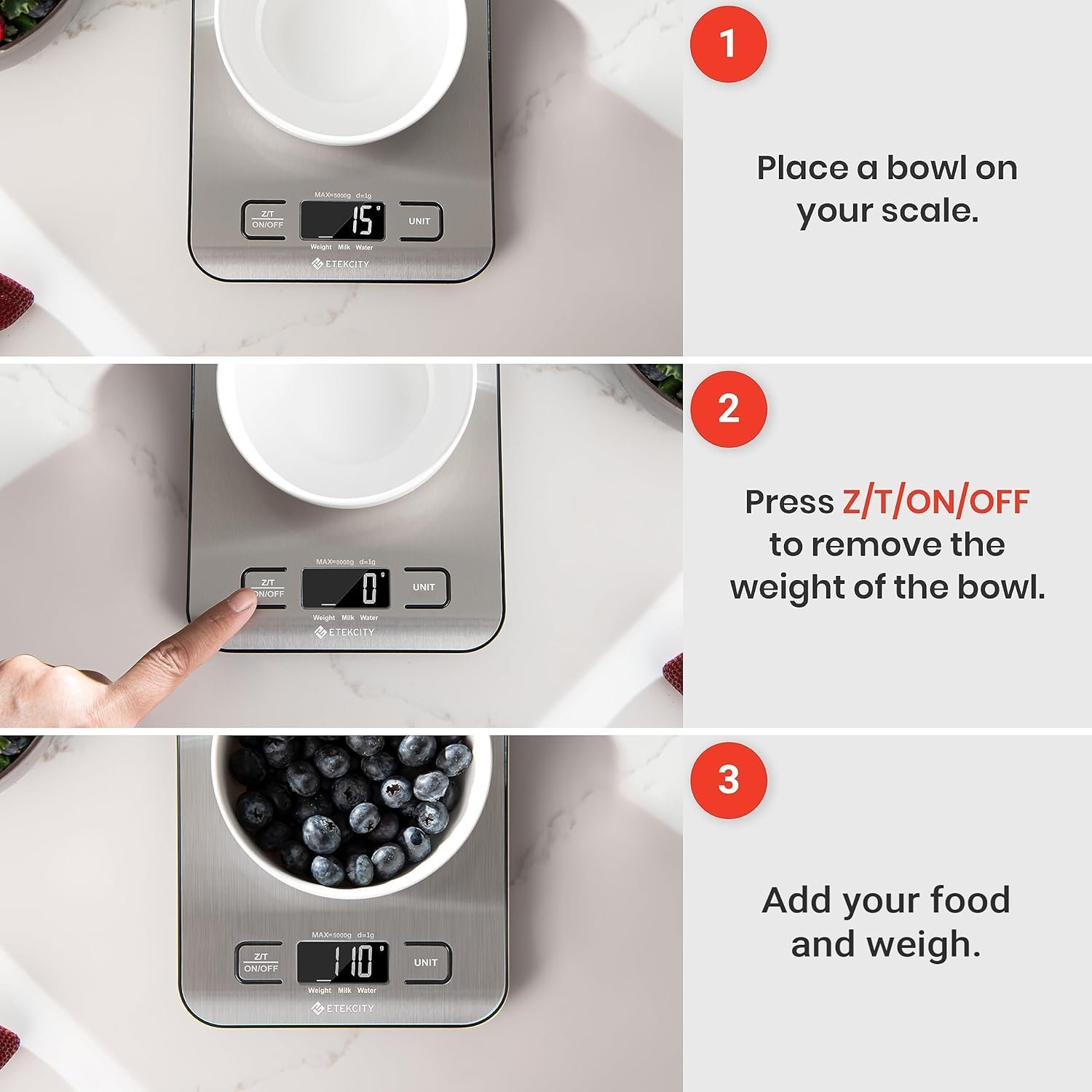 MAX=5000g d=1g

Z/T ON/OFF

15 g

UNIT

Weight Milk Water

ETEKCITY

1

Place a bowl on your scale.

MAX=5000g d=1g

Z/T ON/OFF

0 g

UNIT

Weight Milk Water

ETEKCITY

2

Press Z/T/ON/OFF to remove the weight of the bowl.

MAX=5000g d=1g

Z/T ON/OFF

110 g

UNIT

Weight Milk Water

ETEKCITY

3

Add your food and weigh.