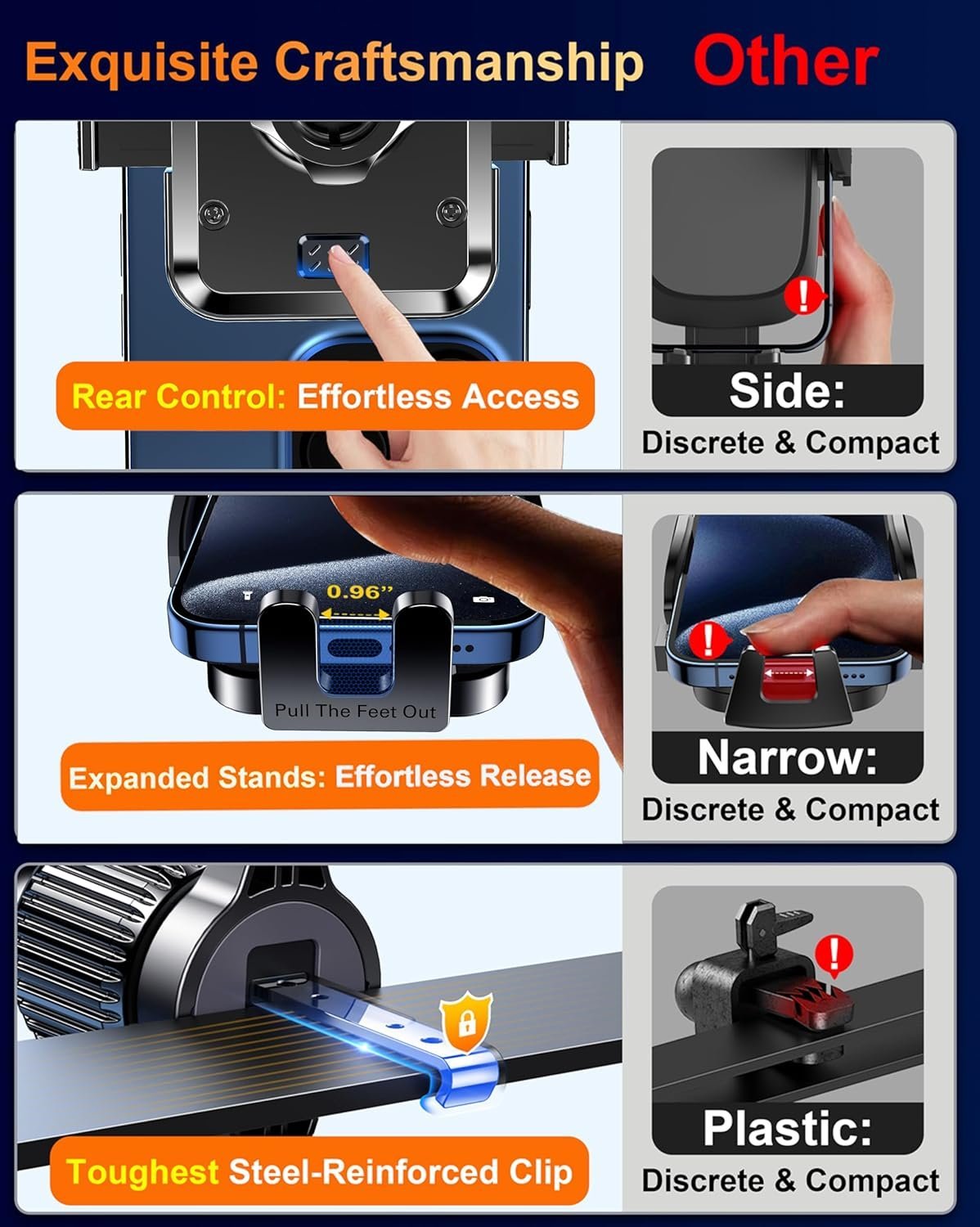 Exquisite Craftsmanship Other

Rear Control: Effortless Access

Side:
Discrete & Compact

0.96"

Pull The Feet Out

Expanded Stands: Effortless Release

Narrow:
Discrete & Compact

Toughest Steel-Reinforced Clip

Plastic:
Discrete & Compact